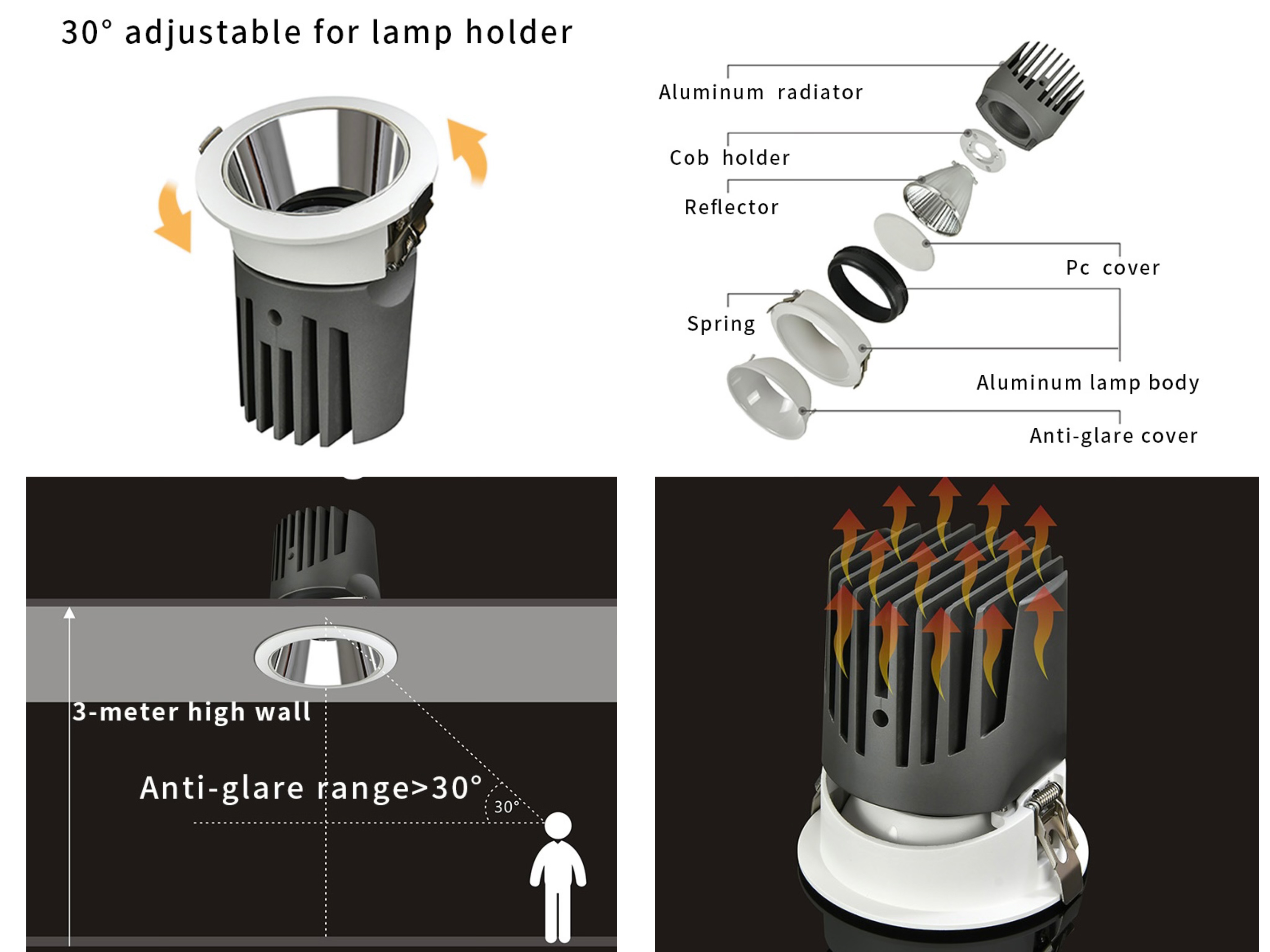 30° adjustable for lamp holder

Aluminum radiator

Cob holder

Reflector

Pc cover

Spring

Aluminum lamp body

Anti-glare cover

3-meter high wall

Anti-glare range>30°

30°