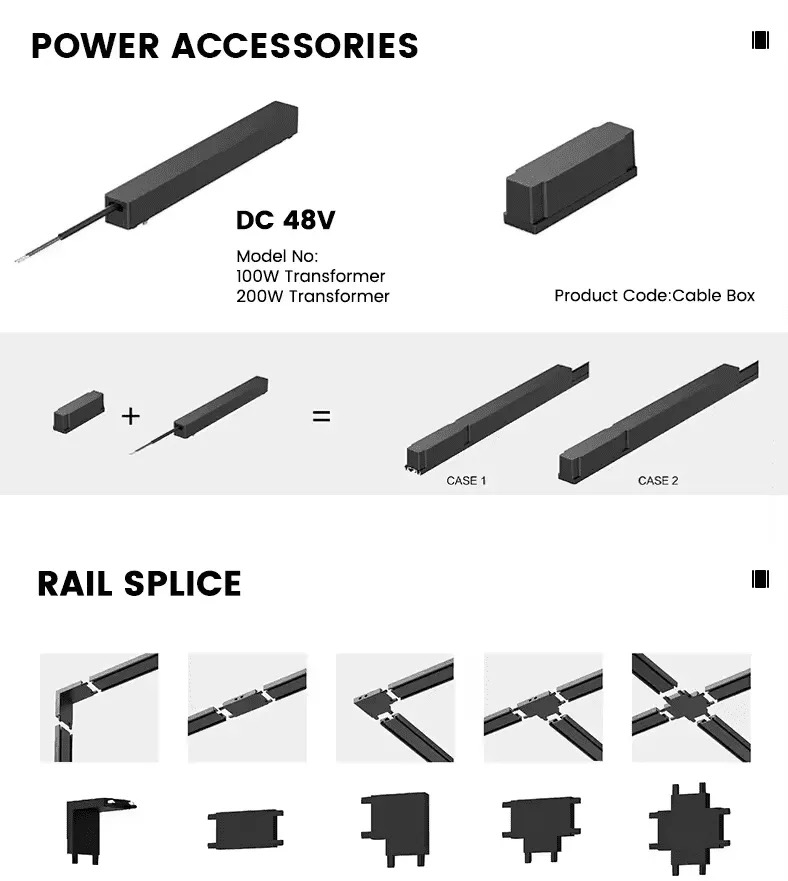 POWER ACCESSORIES

DC 48V

Model No:
100W Transformer
200W Transformer

Product Code:Cable Box

+

=

CASE 1

CASE 2

RAIL SPLICE