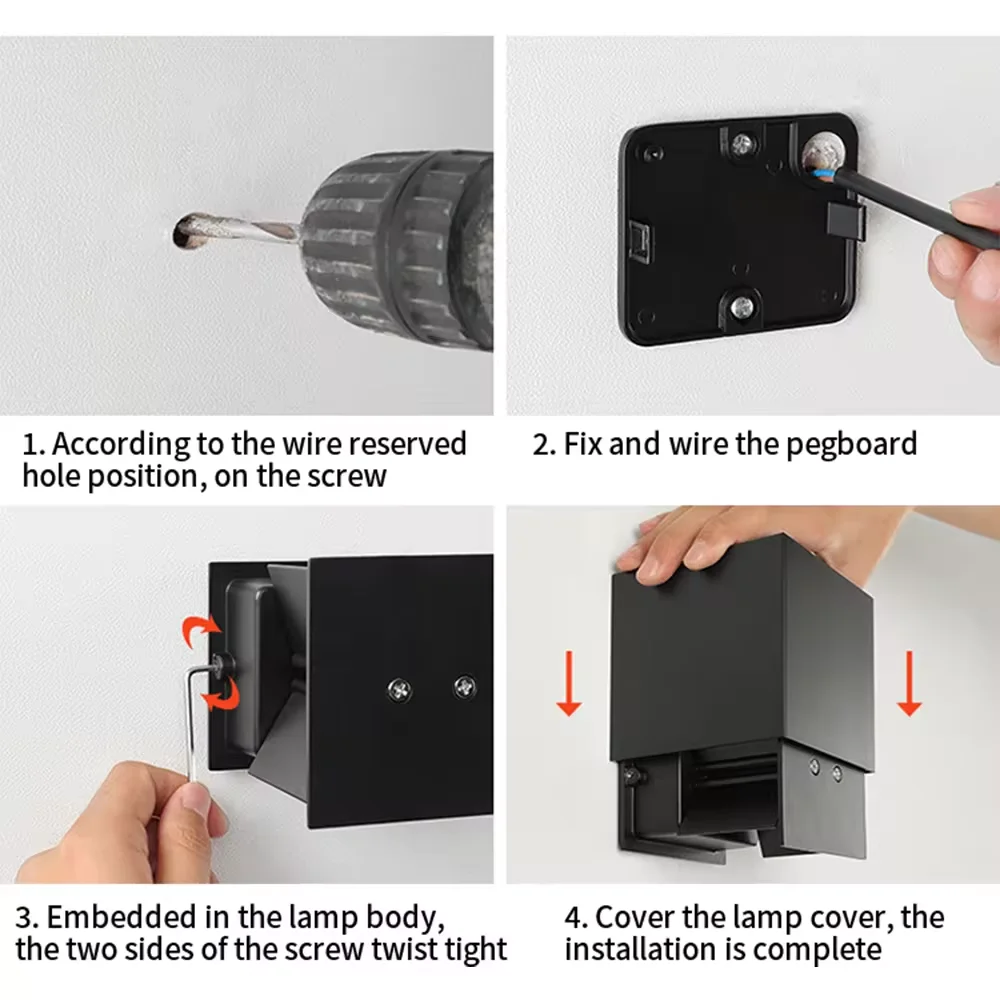 1. According to the wire reserved hole position, on the screw

2. Fix and wire the pegboard

3. Embedded in the lamp body, the two sides of the screw twist tight

4. Cover the lamp cover, the installation is complete